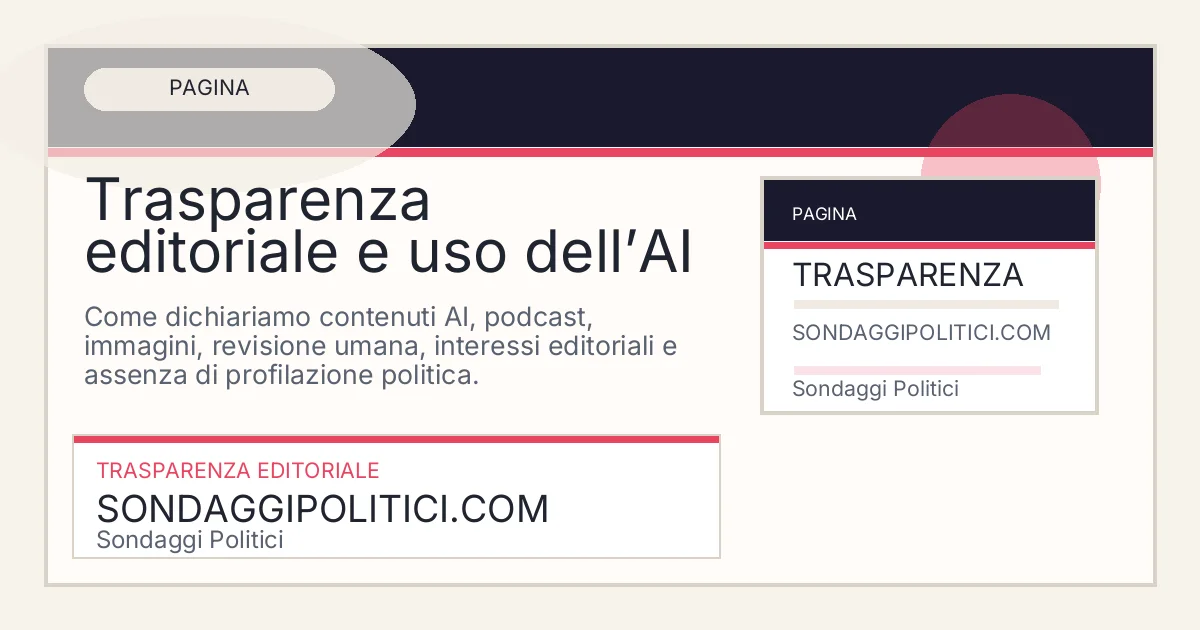 PAGINA

Trasparenza editoriale e uso dell’AI

Come dichiariamo contenuti AI, podcast, immagini, revisione umana, interessi editoriali e assenza di profilazione politica.

TRASPARENZA EDITORIALE

SONDAGGIPOLITICI.COM

Sondaggi Politici

PAGINA

TRASPARENZA

SONDAGGIPOLITICI.COM

Sondaggi Politici