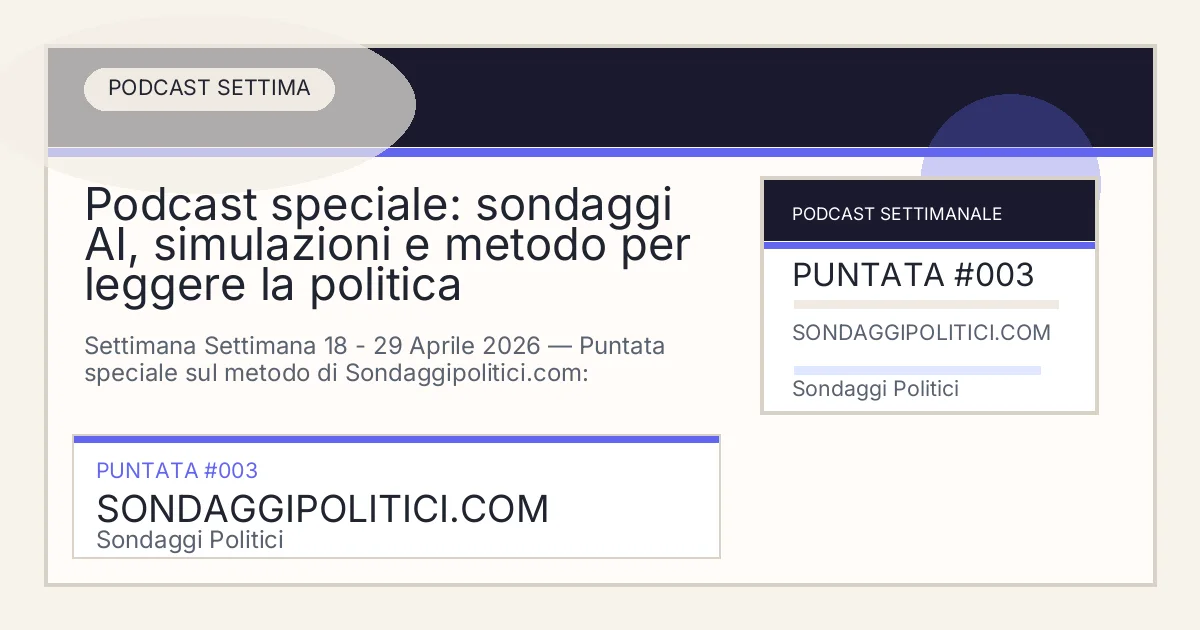 PODCAST SETTIMA

Podcast speciale: sondaggi AI, simulazioni e metodo per leggere la politica

Settimana Settimana 18 - 29 Aprile 2026 — Puntata speciale sul metodo di Sondaggipolitici.com:

PUNTATA #003

SONDAGGIPOLITICI.COM

Sondaggi Politici

PODCAST SETTIMANALE

PUNTATA #003

SONDAGGIPOLITICI.COM

Sondaggi Politici