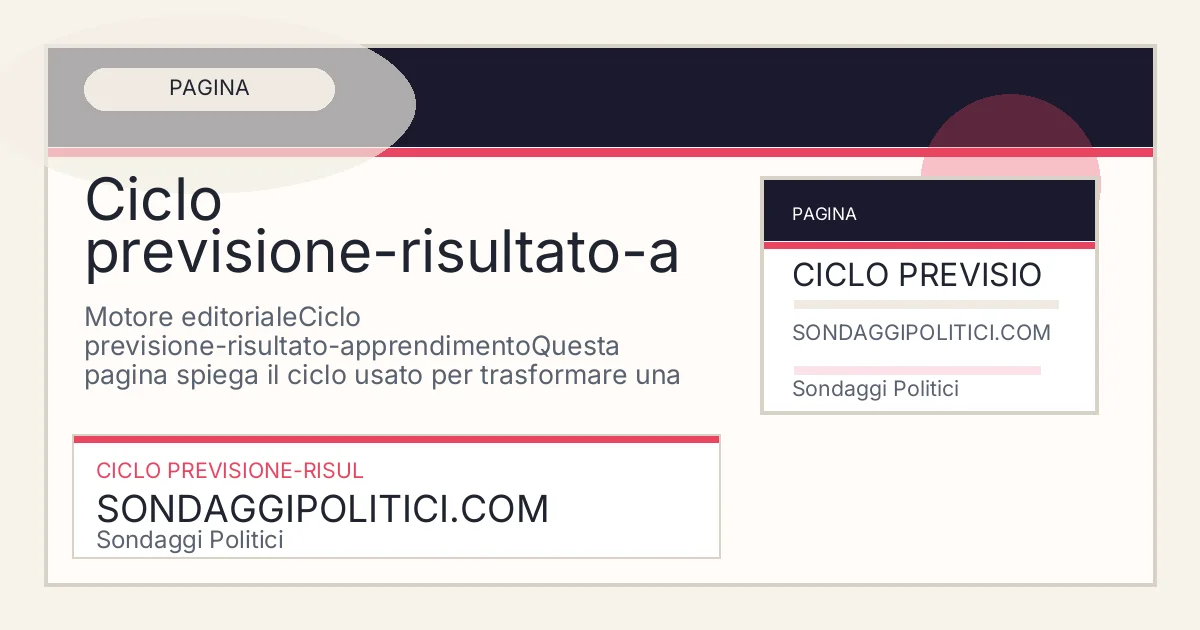 PAGINA

Ciclo previsione-risultato-a

Motore editorialeCiclo previsione-risultato-apprendimentoQuesta pagina spiega il ciclo usato per trasformare una

CICLO PREVISIONE-RISUL

SONDAGGIPOLITICI.COM

Sondaggi Politici

PAGINA

CICLO PREVISIO

SONDAGGIPOLITICI.COM

Sondaggi Politici