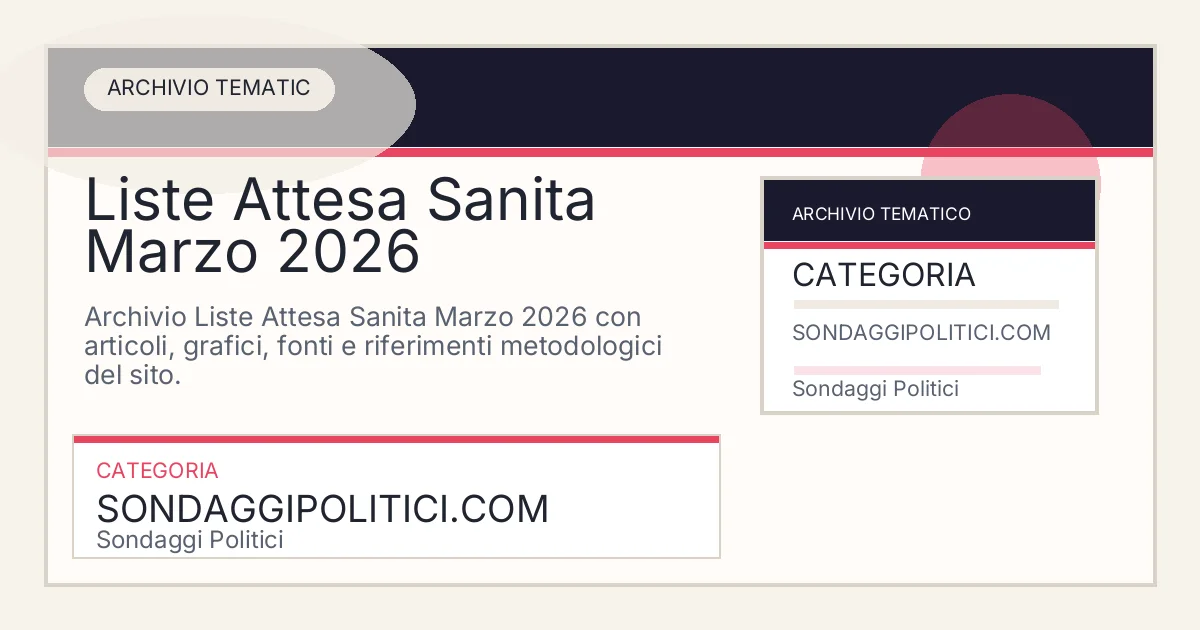 ARCHIVIO TEMATIC

Liste Attesa Sanita Marzo 2026

Archivio Liste Attesa Sanita Marzo 2026 con articoli, grafici, fonti e riferimenti metodologici del sito.

CATEGORIA
SONDAGGIPOLITICI.COM
Sondaggi Politici

ARCHIVIO TEMATICO

CATEGORIA

SONDAGGIPOLITICI.COM

Sondaggi Politici