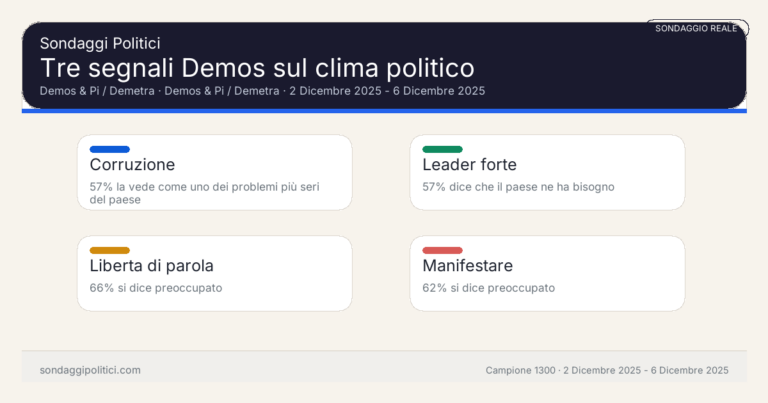 SONDAGGIO REALE

Sondaggi Politici

Tre segnali Demos sul clima politico

Demos & Pi / Demetra · Demos & Pi / Demetra · 2 Dicembre 2025 - 6 Dicembre 2025

Corruzione

57% la vede come uno dei problemi più seri del paese

Leader forte

57% dice che il paese ne ha bisogno

Liberta di parola

66% si dice preoccupato

Manifestare

62% si dice preoccupato

sondaggipolitici.com

Campione 1300 · 2 Dicembre 2025 - 6 Dicembre 2025